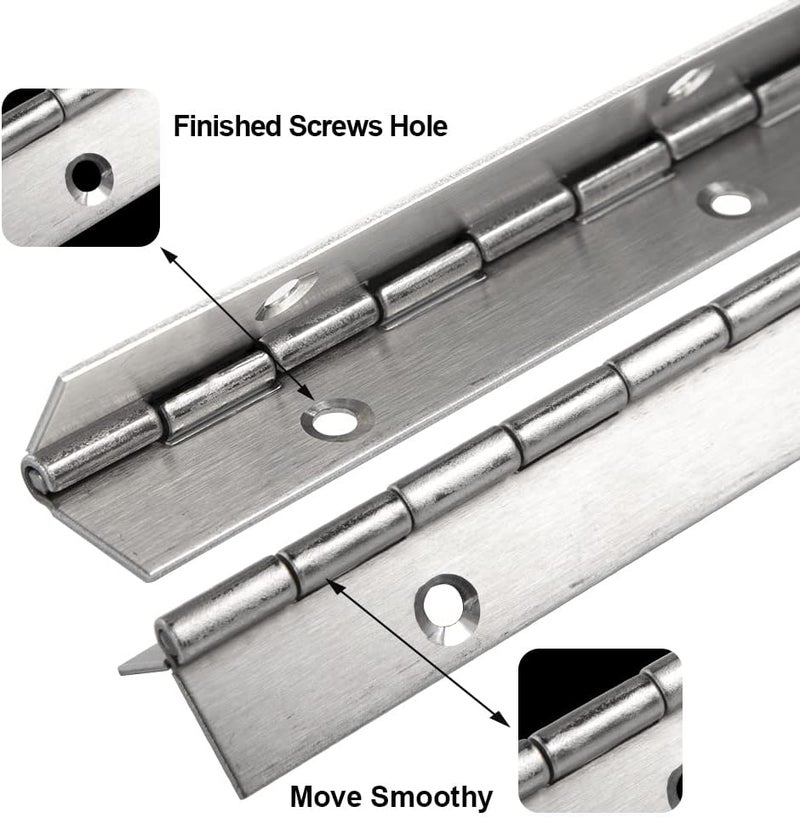 Finished Screws Hole

Move Smoothy